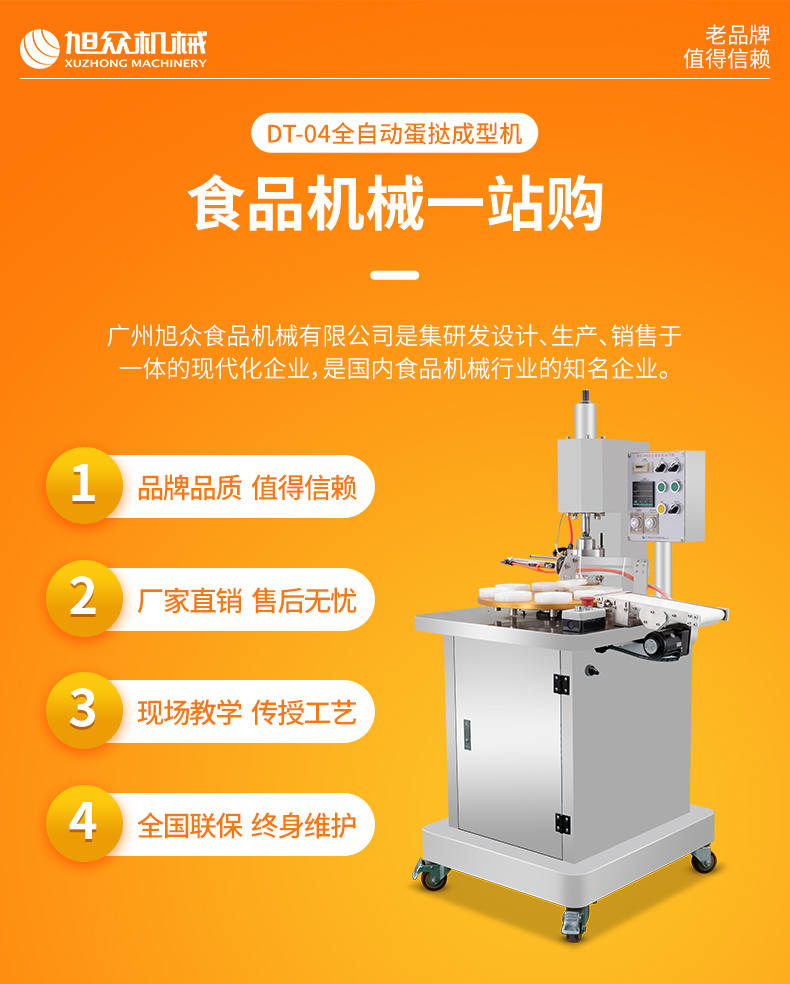 旭众机械
XUZHONG MACHINERY

老品牌
值得信赖

DT-04全自动蛋挞成型机

食品机械一站购

广州旭众食品机械有限公司是集研发设计、生产、销售于一体的现代化企业，是国内食品机械行业的知名企业。

1 品牌品质 值得信赖

2 厂家直销 售后无忧

3 现场教学 传授工艺

4 全国联保 终身维护